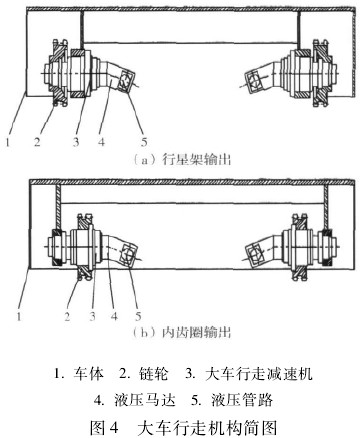 1 2 3 4 5

（a）行星架输出

1 2 3 4 5

（b）内齿圈输出

1. 车体　2. 链轮　3. 大车行走减速机

4. 液压马达　5. 液压管路

图 4　大车行走机构简图